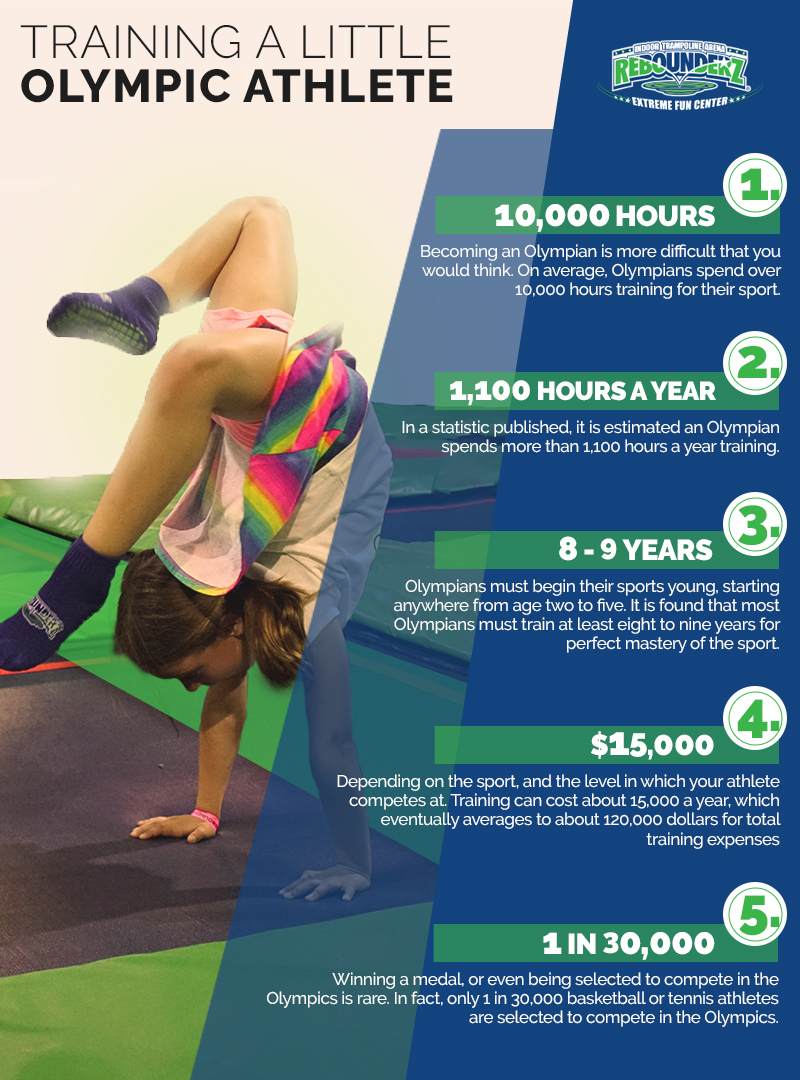 TRAINING A LITTLE
OLYMPIC ATHLETE

INDOOR TRAMPOLINE ARENA
REBOUNDERZ
EXTREME FUN CENTER

1.
10,000 HOURS
Becoming an Olympian is more difficult that you would think. On average, Olympians spend over 10,000 hours training for their sport.

2.
1,100 HOURS A YEAR
In a statistic published, it is estimated an Olympian spends more than 1,100 hours a year training.

3.
8 - 9 YEARS
Olympians must begin their sports young, starting anywhere from age two to five. It is found that most Olympians must train at least eight to nine years for perfect mastery of the sport.

4.
$15,000
Depending on the sport, and the level in which your athlete competes at. Training can cost about 15,000 a year, which eventually averages to about 120,000 dollars for total training expenses

5.
1 IN 30,000
Winning a medal, or even being selected to compete in the Olympics is rare. In fact, only 1 in 30,000 basketball or tennis athletes are selected to compete in the Olympics.